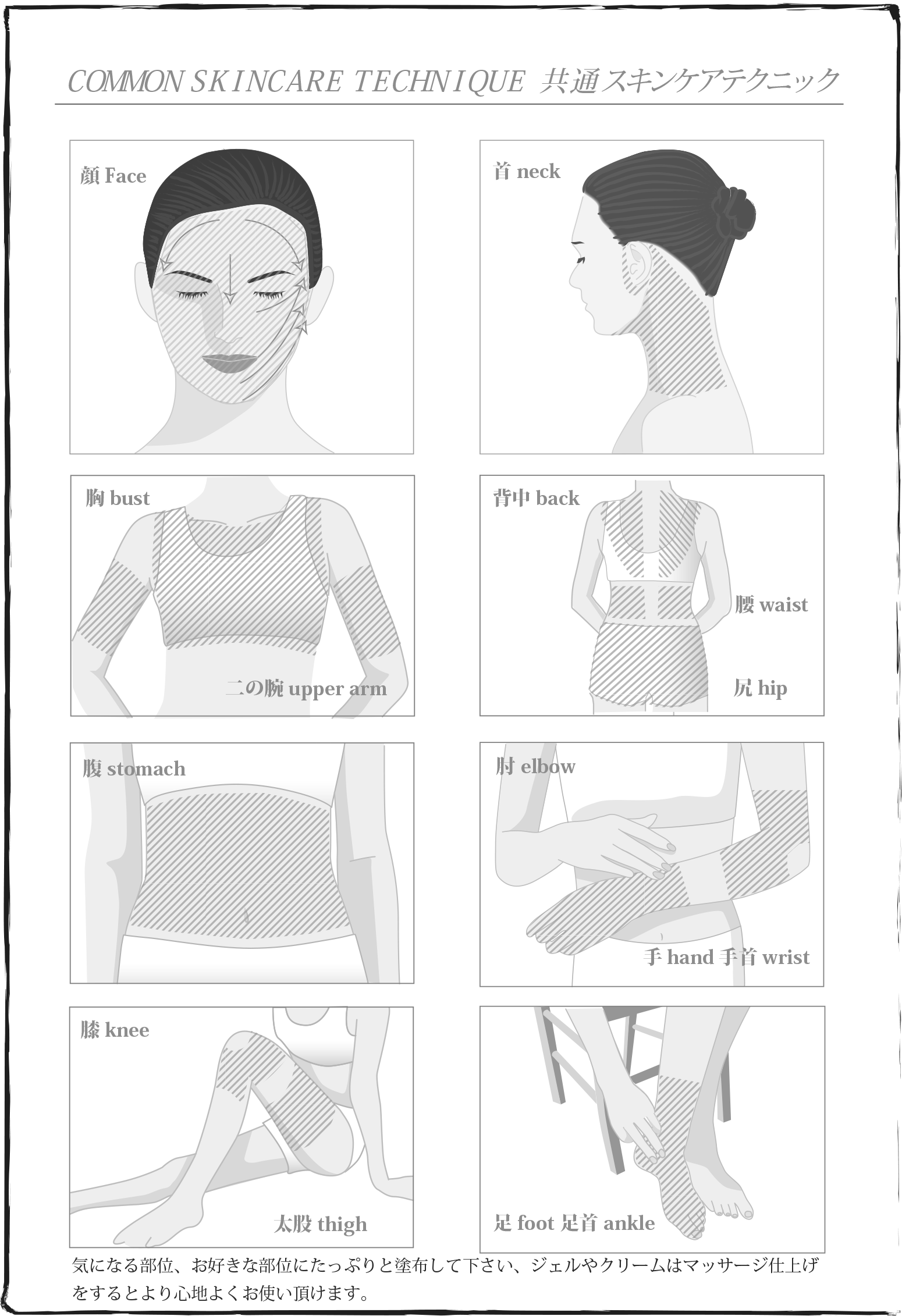 COMMON SKINCARE TECHNIQUE 共通スキンケアテクニック

顔 Face

首 neck

胸 bust

二の腕 upper arm

背中 back

腰 waist

尻 hip

腹 stomach

肘 elbow

手 hand 手首 wrist

膝 knee

太股 thigh

足 foot 足首 ankle

気になる部位、お好きな部位にたっぷりと塗布して下さい、ジェルやクリームはマッサージ仕上げをするとより心地よくお使い頂けます。